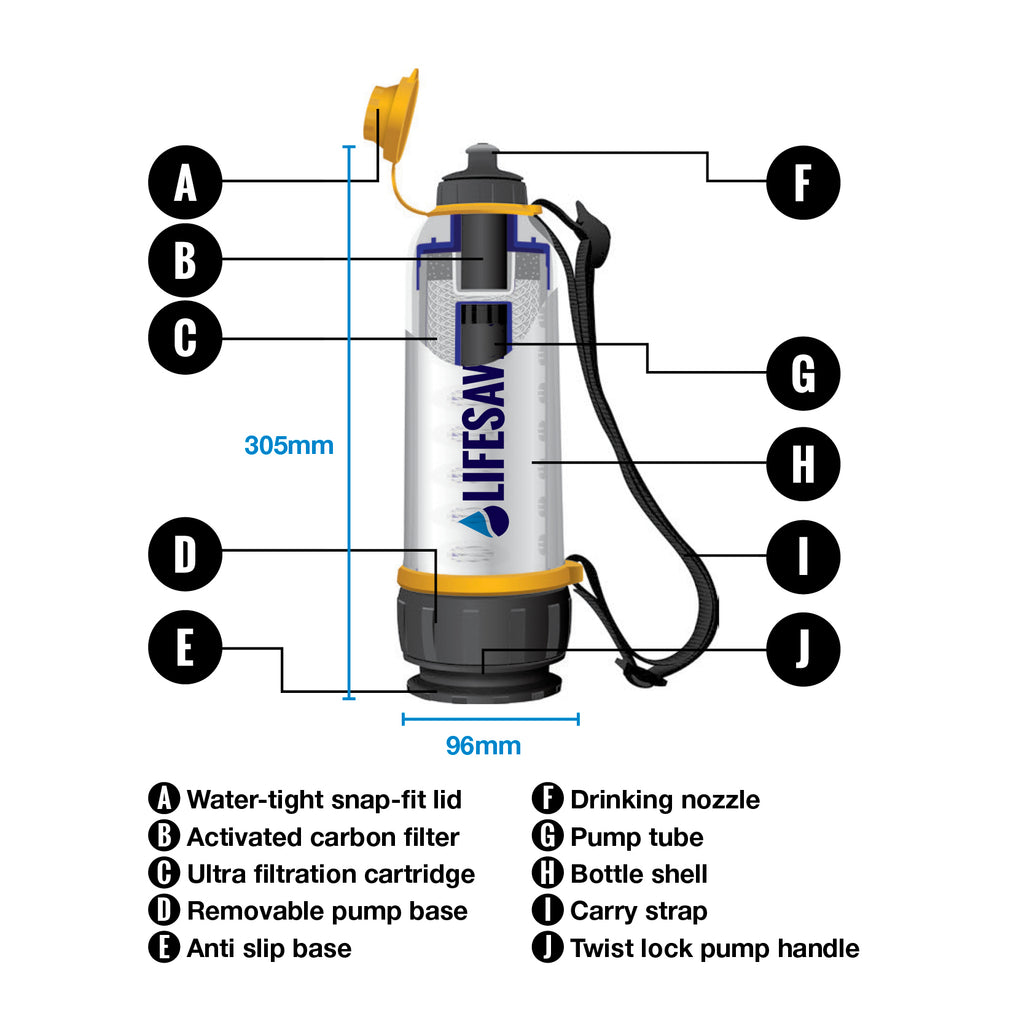 A
B
C
D
E
F
G
H
I
J

305mm

LIFESAV

96mm

A Water-tight snap-fit lid
B Activated carbon filter
C Ultra filtration cartridge
D Removable pump base
E Anti slip base

F Drinking nozzle
G Pump tube
H Bottle shell
I Carry strap
J Twist lock pump handle